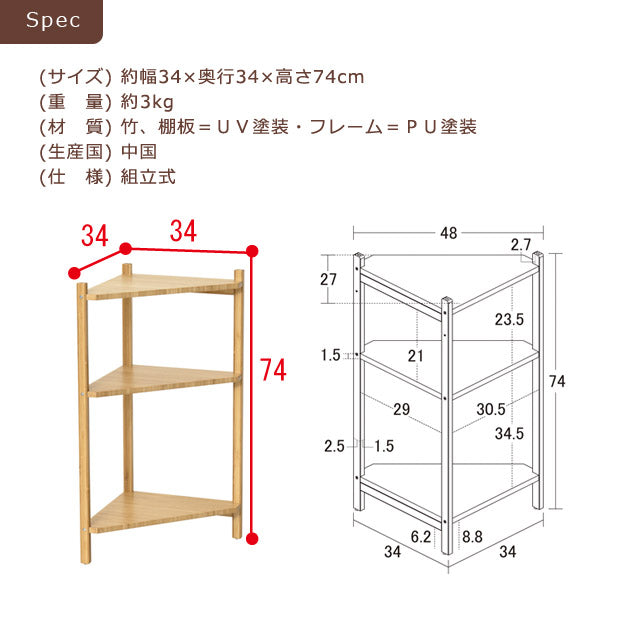 Spec

(サイズ) 約幅34×奥行34×高さ74cm
(重　量) 約3kg
(材　質) 竹、棚板＝ＵＶ塗装・フレーム＝ＰＵ塗装
(生産国) 中国
(仕　様) 組立式

34
34
74

48
2.7
27
23.5
1.5
21
74
29
30.5
34.5
2.5
1.5
6.2
8.8
34
34