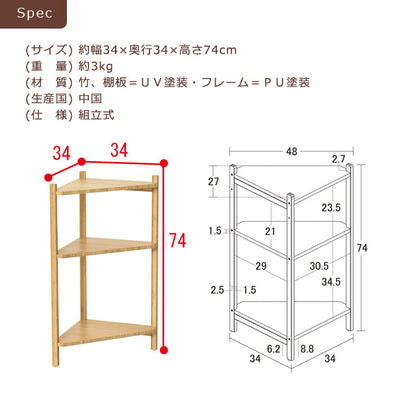 Spec

(サイズ) 約幅34×奥行34×高さ74cm
(重　量) 約3kg
(材　質) 竹、棚板＝ＵＶ塗装・フレーム＝ＰＵ塗装
(生産国) 中国
(仕　様) 組立式

34
34
74

48
2.7
27
23.5
1.5
21
74
29
30.5
34.5
2.5
1.5
6.2
8.8
34
34